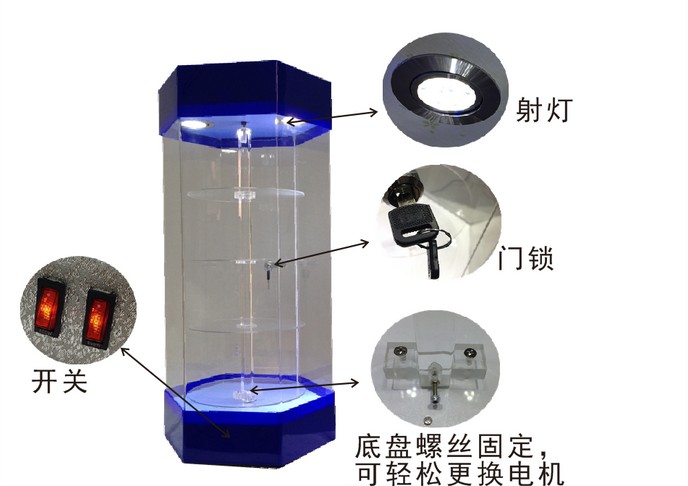 射灯

门锁

开关

底盘螺丝固定，
可轻松更换电机